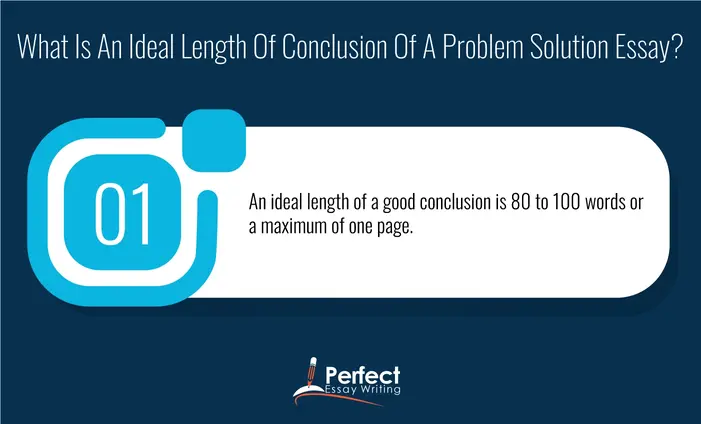 What Is An Ideal Length Of Conclusion Of A Problem Solution Essay?

01

An ideal length of a good conclusion is 80 to 100 words or a maximum of one page.

Perfect
Essay Writing